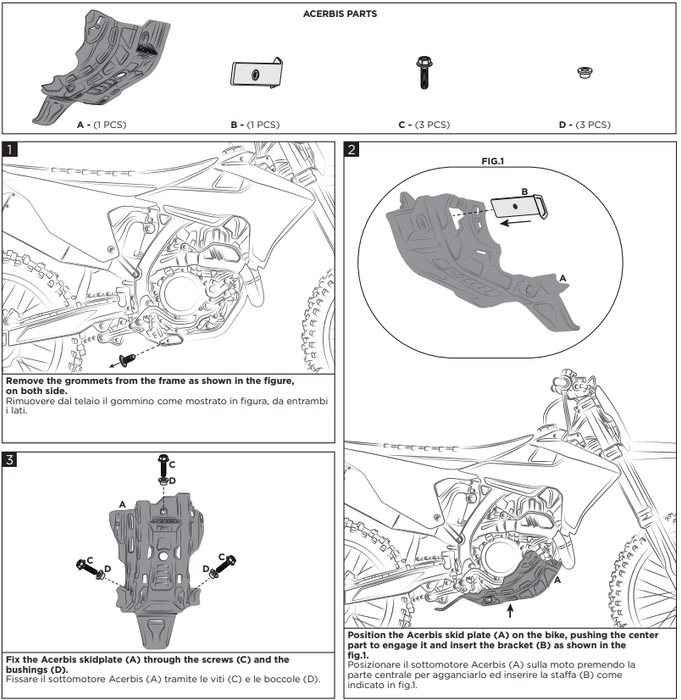 ACERBIS PARTS

A - (1 PCS)

B - (1 PCS)

C - (3 PCS)

D - (3 PCS)

1

Remove the grommets from the frame as shown in the figure, on both side.
Rimuovere dal telaio il gommino come mostrato in figura, da entrambi i lati.

2

FIG.1

B

A

A

Position the Acerbis skid plate (A) on the bike, pushing the center part to engage it and insert the bracket (B) as shown in the fig.1.
Posizionare il sottomotore Acerbis (A) sulla moto premendo la parte centrale per agganciarlo ed inserire la staffa (B) come indicato in fig.1.

3

C
D
A
C
D
D
C

Fix the Acerbis skidplate (A) through the screws (C) and the bushings (D).
Fissare il sottomotore Acerbis (A) tramite le viti (C) e le boccole (D).