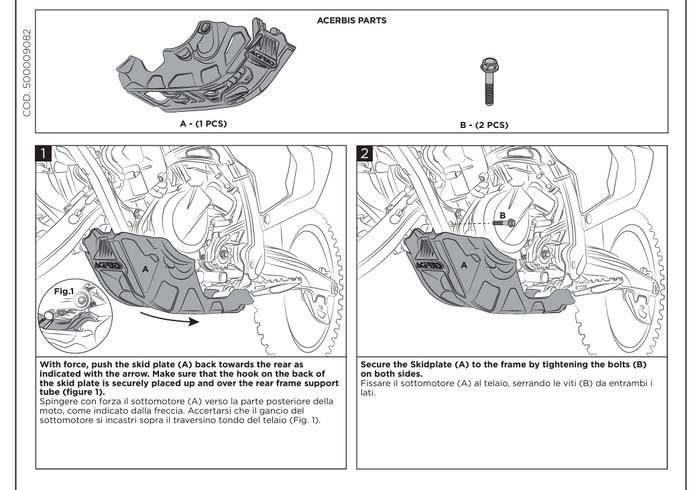 COD. 500009082

ACERBIS PARTS

ACERBIS

A - (1 PCS)

B - (2 PCS)

1

ACERBIS

A

Fig.1

With force, push the skid plate (A) back towards the rear as indicated with the arrow. Make sure that the hook on the back of the skid plate is securely placed up and over the rear frame support tube (figure 1).
Spingere con forza il sottomotore (A) verso la parte posteriore della moto, come indicato dalla freccia. Accertarsi che il gancio del sottomotore si incastri sopra il traversino tondo del telaio (Fig. 1).

2

B

ACERBIS

A

Secure the Skidplate (A) to the frame by tightening the bolts (B) on both sides.
Fissare il sottomotore (A) al telaio, serrando le viti (B) da entrambi i lati.